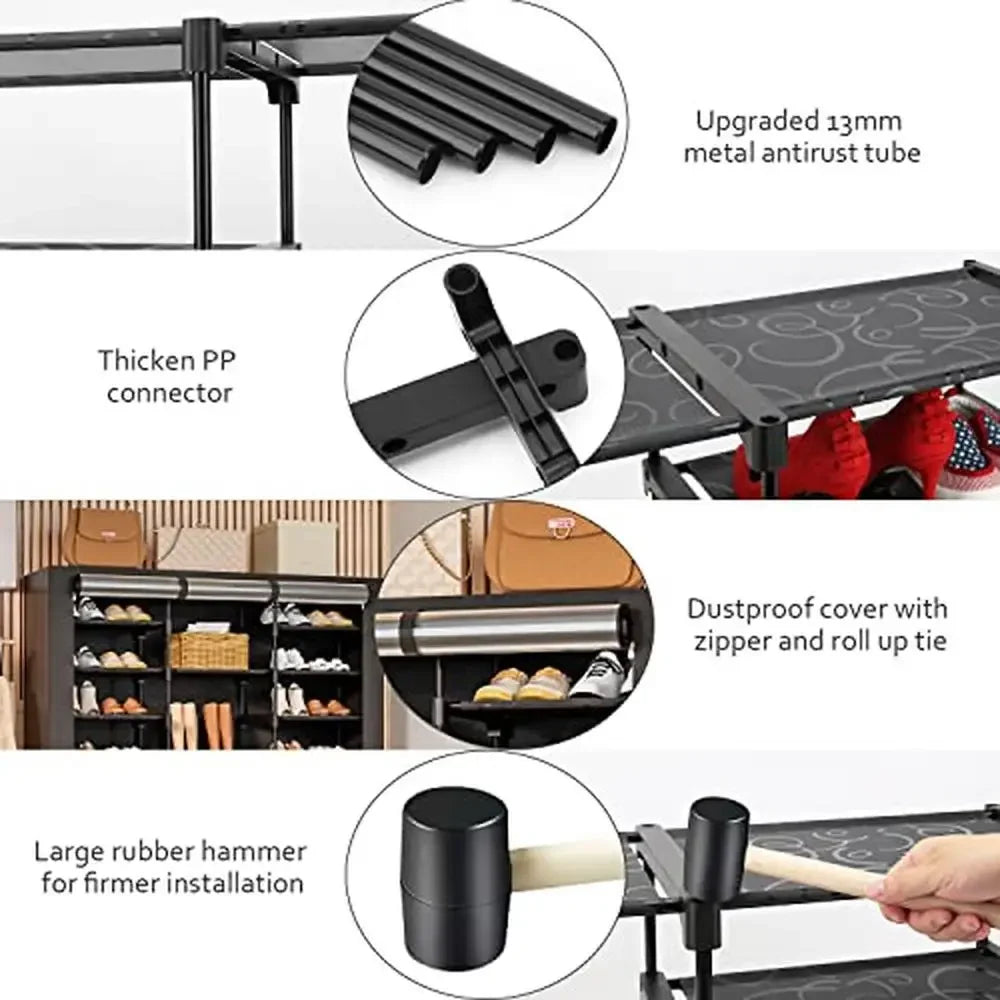 Upgraded 13mm metal antirust tube

Thicken PP connector

Dustproof cover with zipper and roll up tie

Large rubber hammer for firmer installation