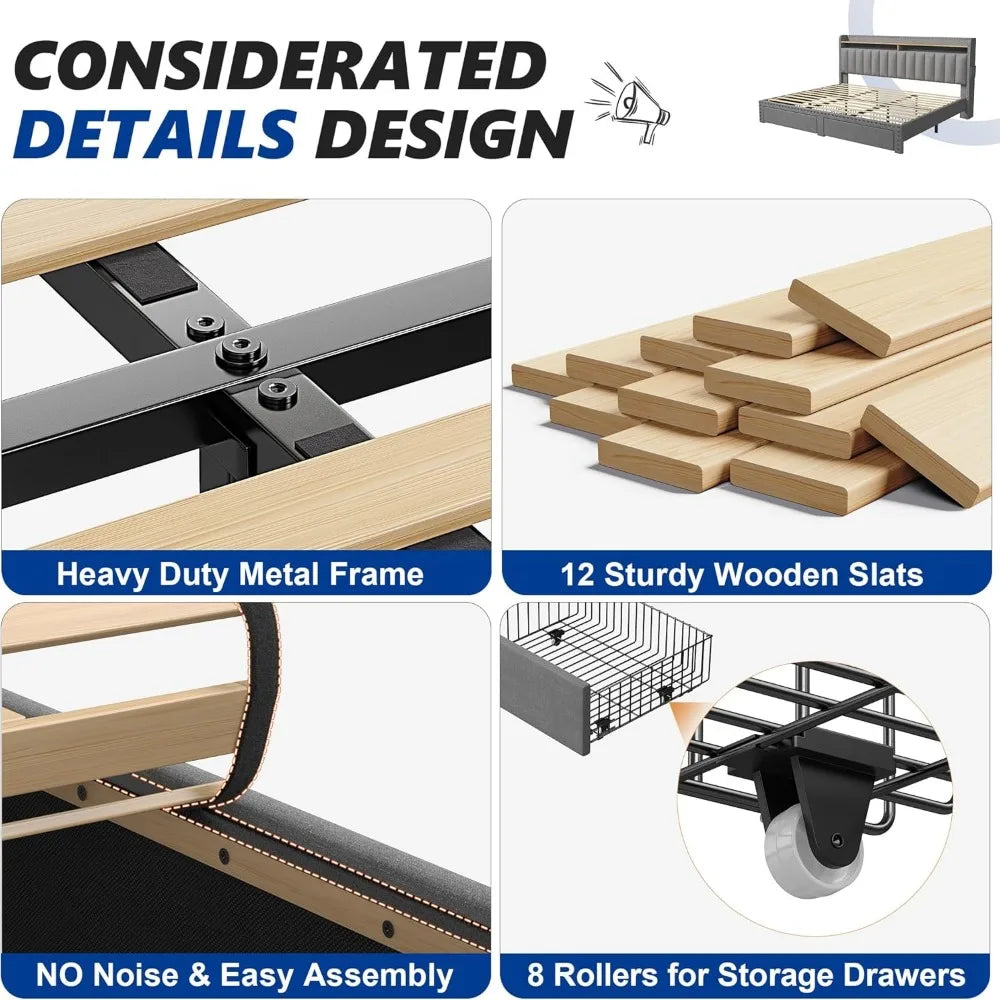 CONSIDERATED DETAILS DESIGN

Heavy Duty Metal Frame

12 Sturdy Wooden Slats

NO Noise & Easy Assembly

8 Rollers for Storage Drawers