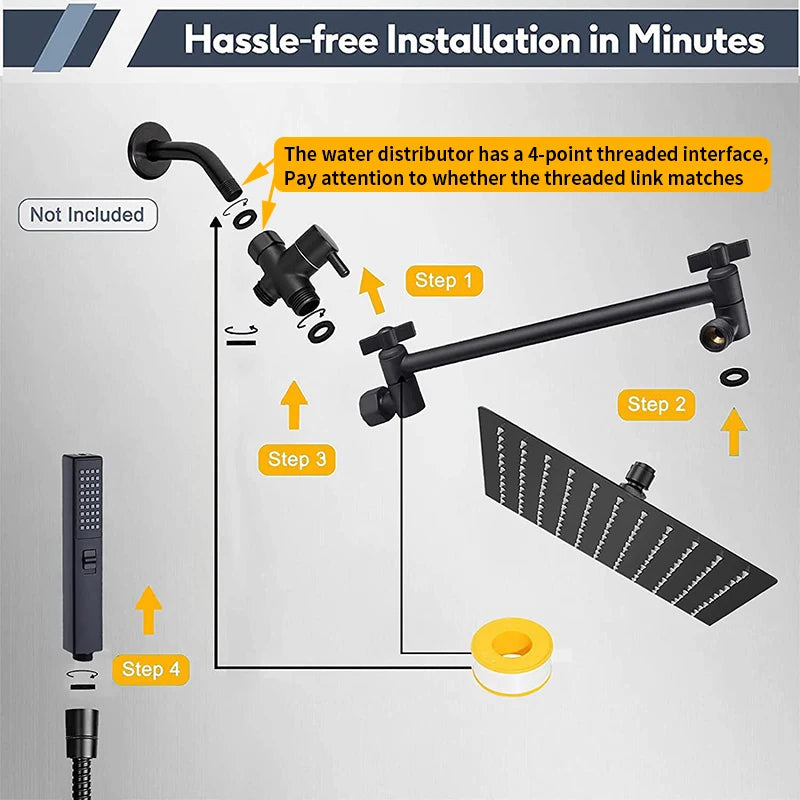 Hassle-free Installation in Minutes

The water distributor has a 4-point threaded interface, Pay attention to whether the threaded link matches

Not Included

Step 1

Step 2

Step 3

Step 4